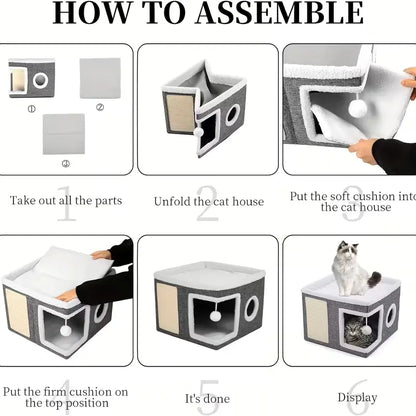 HOW TO ASSEMBLE

①
②
③

1
Take out all the parts

2
Unfold the cat house

3
Put the soft cushion into the cat house

4
Put the firm cushion on the top position

5
It's done

6
Display